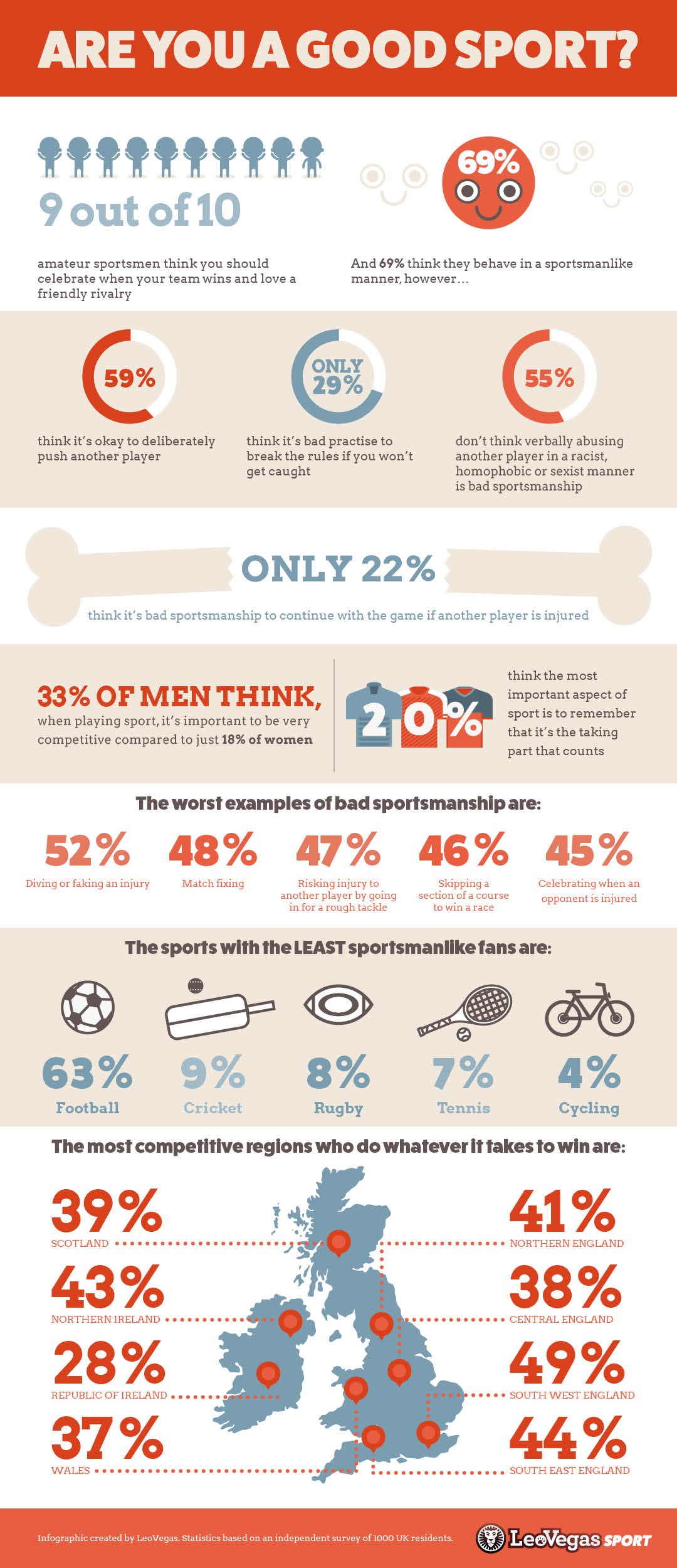 ARE YOU A GOOD SPORT?

9 out of 10

amateur sportsmen think you should celebrate when your team wins and love a friendly rivalry

69%

And 69% think they behave in a sportsmanlike manner, however...

59%

think it's okay to deliberately push another player

ONLY 29%

think it's bad practise to break the rules if you won't get caught

55%

don't think verbally abusing another player in a racist, homophobic or sexist manner is bad sportsmanship

ONLY 22%

think it's bad sportsmanship to continue with the game if another player is injured

33% OF MEN THINK, when playing sport, it's important to be very competitive compared to just 18% of women

20%

think the most important aspect of sport is to remember that it's the taking part that counts

The worst examples of bad sportsmanship are:

52% Diving or faking an injury

48% Match fixing

47% Risking injury to another player by going in for a rough tackle

46% Skipping a section of a course to win a race

45% Celebrating when an opponent is injured

The sports with the LEAST sportsmanlike fans are:

63% Football

9% Cricket

8% Rugby

7% Tennis

4% Cycling

The most competitive regions who do whatever it takes to win are:

39% SCOTLAND

43% NORTHERN IRELAND

28% REPUBLIC OF IRELAND

37% WALES

41% NORTHERN ENGLAND

38% CENTRAL ENGLAND

49% SOUTH WEST ENGLAND

44% SOUTH EAST ENGLAND

Infographic created by LeoVegas. Statistics based on an independent survey of 1000 UK residents.

LeoVegas SPORT